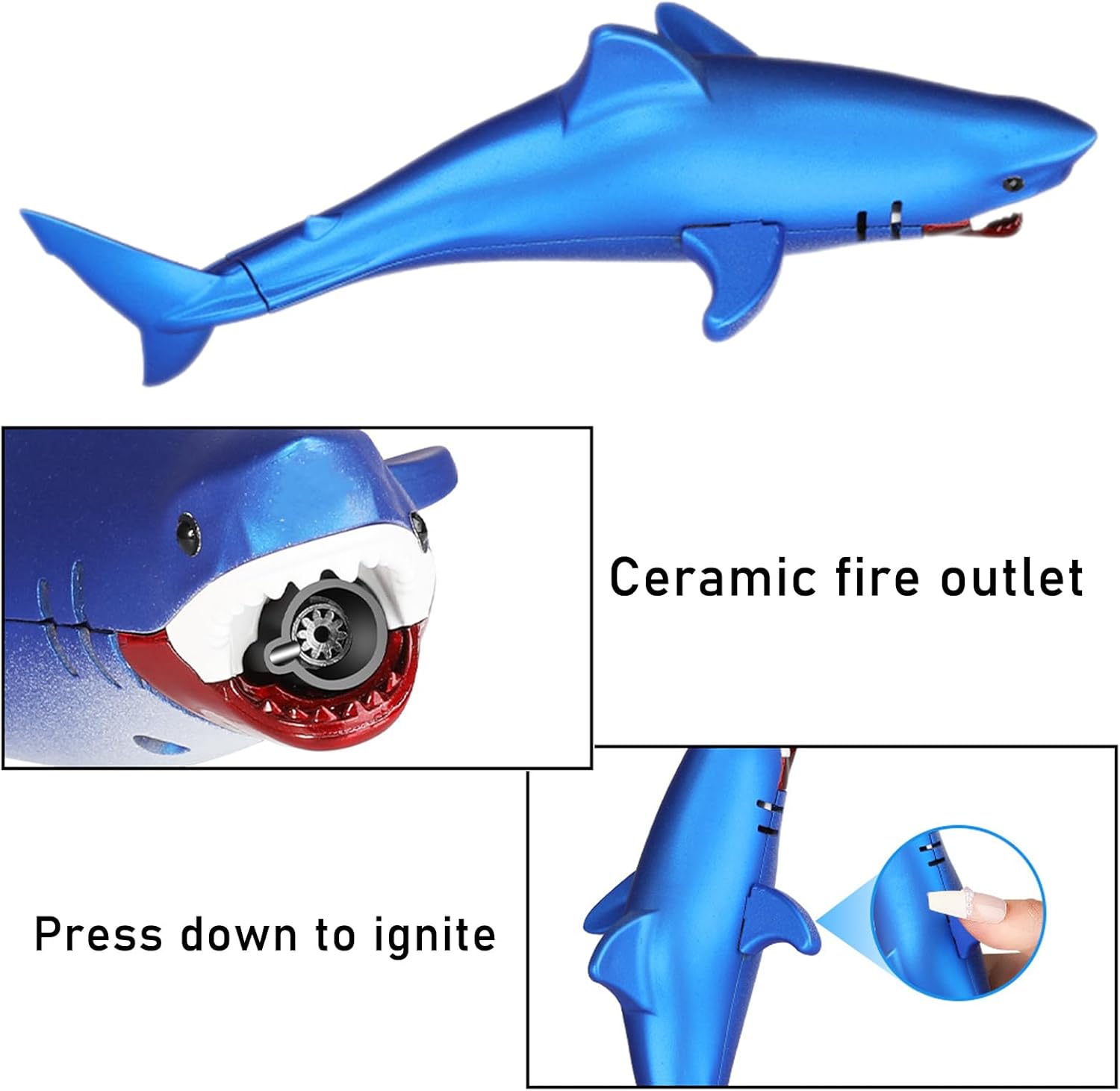 Ceramic fire outlet

Press down to ignite